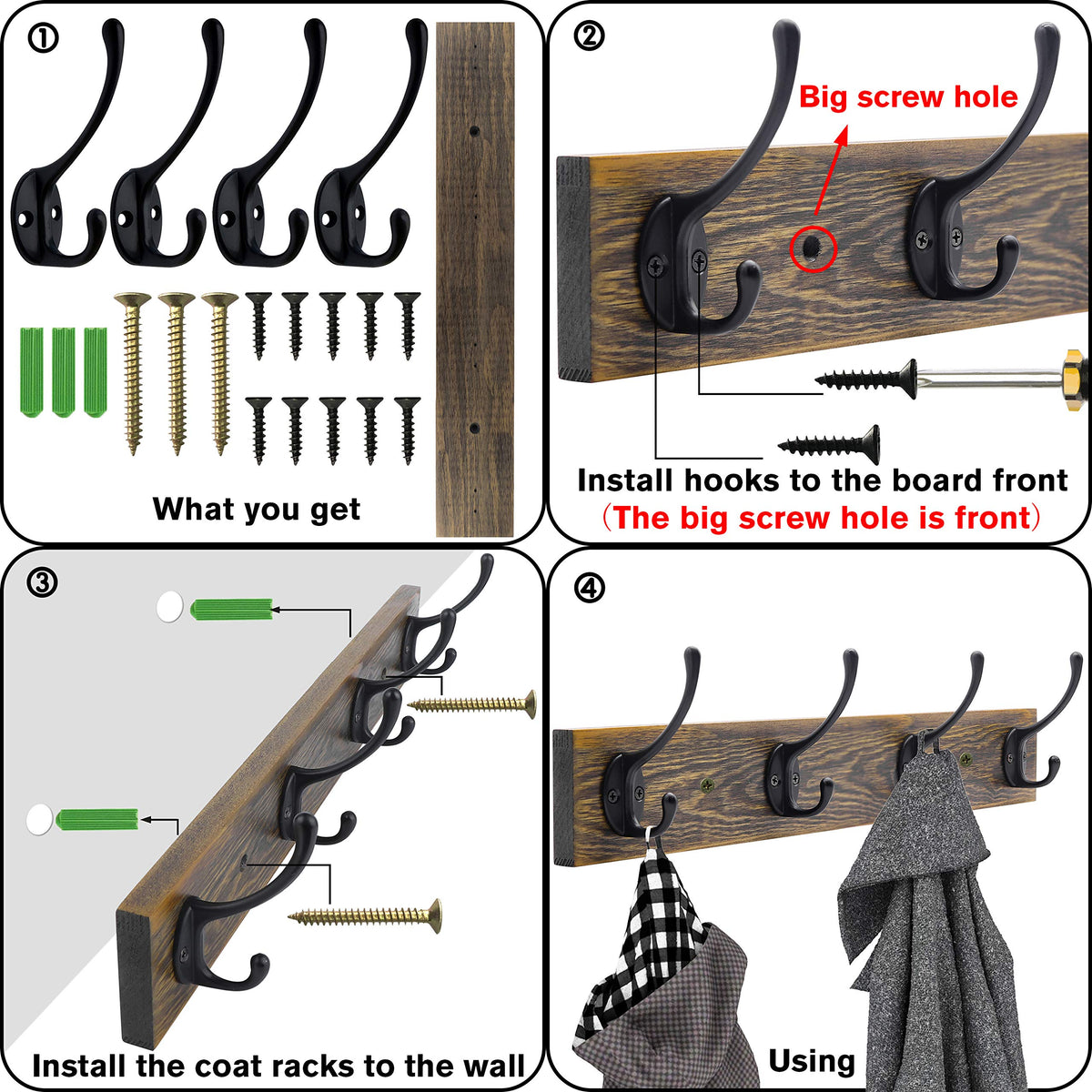 ①

What you get

②

Big screw hole

Install hooks to the board front

(The big screw hole is front)

③

Install the coat racks to the wall

④

Using